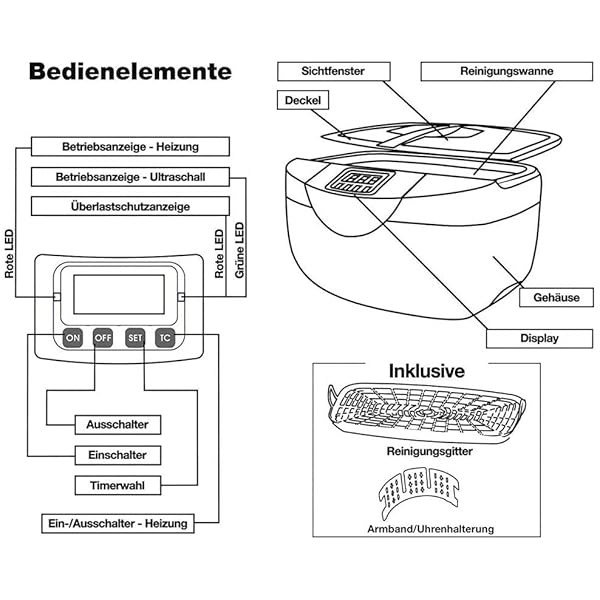 Bedienelemente

Betriebsanzeige - Heizung

Betriebsanzeige - Ultraschall

Überlastschutzanzeige

Rote LED

Rote LED

Grüne LED

ON OFF SET TC

Ausschalter

Einschalter

Timerwahl

Ein-/Ausschalter - Heizung

Sichtfenster

Reinigungswanne

Deckel

Gehäuse

Display

Inklusive

Reinigungsgitter

Armband/Uhrenhalterung